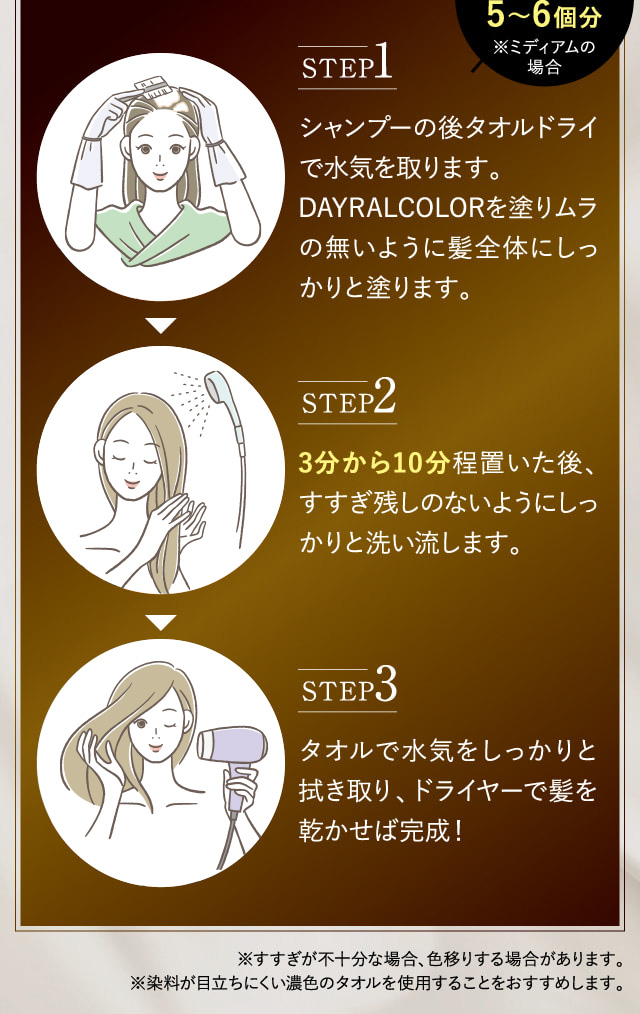 5～6個分
※ミディアムの場合

STEP1
シャンプーの後タオルドライで水気を取ります。DAYRALCOLORを塗りムラの無いように髪全体にしっかりと塗ります。

STEP2
3分から10分程置いた後、すすぎ残しのないようにしっかりと洗い流します。

STEP3
タオルで水気をしっかりと拭き取り、ドライヤーで髪を乾かせば完成！

※すすぎが不十分な場合、色移りする場合があります。
※染料が目立ちにくい濃色のタオルを使用することをおすすめします。